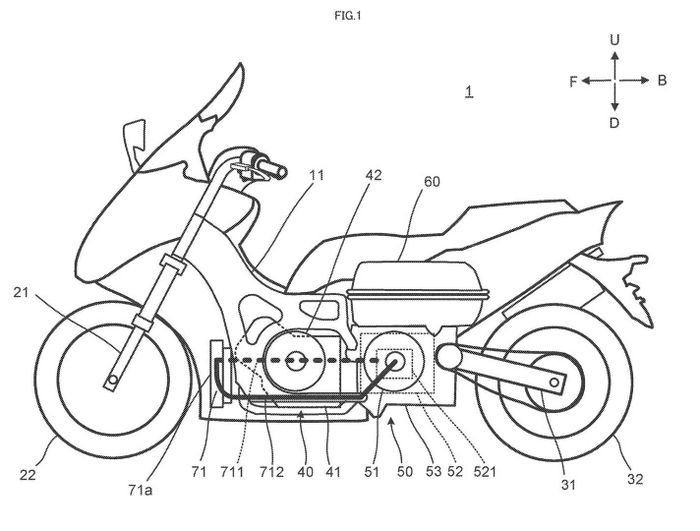 FIG.1

U
F
B
D

1

11
42
60

21

22
71a
71
711
712
40
41
51
50
53
52
521
31
32